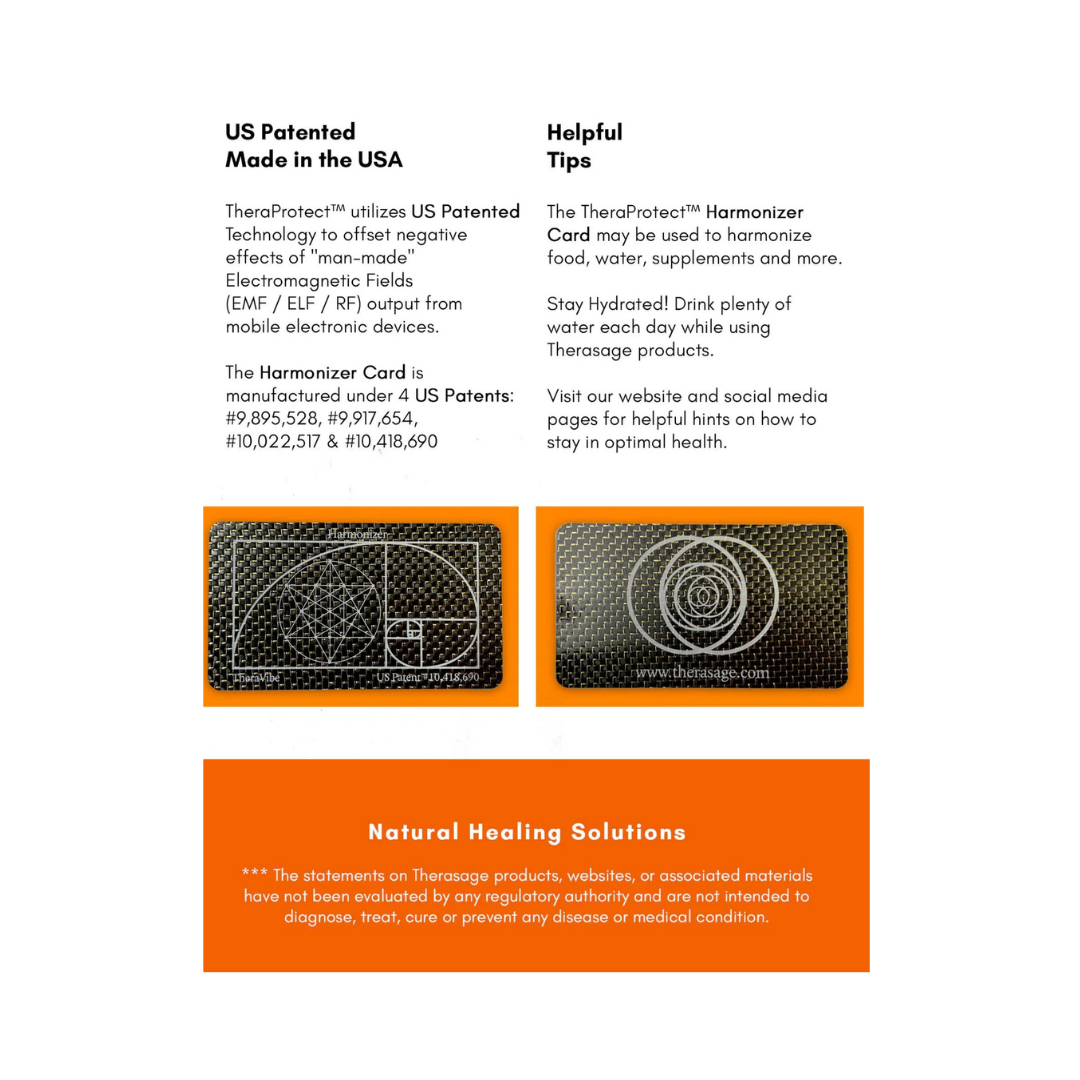 US Patented
Made in the USA

TheraProtect™ utilizes US Patented Technology to offset negative effects of "man-made" Electromagnetic Fields (EMF / ELF / RF) output from mobile electronic devices.

The Harmonizer Card is manufactured under 4 US Patents: #9,895,528, #9,917,654, #10,022,517 & #10,418,690

Helpful
Tips

The TheraProtect™ Harmonizer Card may be used to harmonize food, water, supplements and more.

Stay Hydrated! Drink plenty of water each day while using Therasage products.

Visit our website and social media pages for helpful hints on how to stay in optimal health.

Harmonizer
TheraVibe
US Patent #10,418,690

www.therasage.com

Natural Healing Solutions

*** The statements on Therasage products, websites, or associated materials have not been evaluated by any regulatory authority and are not intended to diagnose, treat, cure or prevent any disease or medical condition.